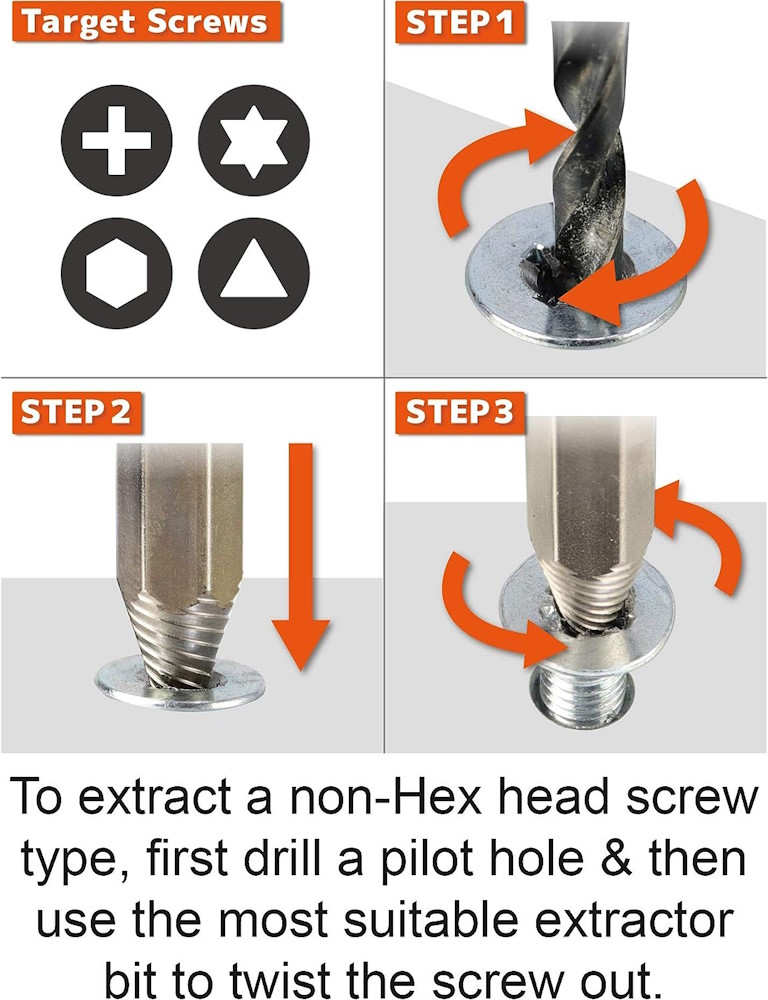 Target Screws

STEP 1

STEP 2

STEP 3

To extract a non-Hex head screw type, first drill a pilot hole & then use the most suitable extractor bit to twist the screw out.